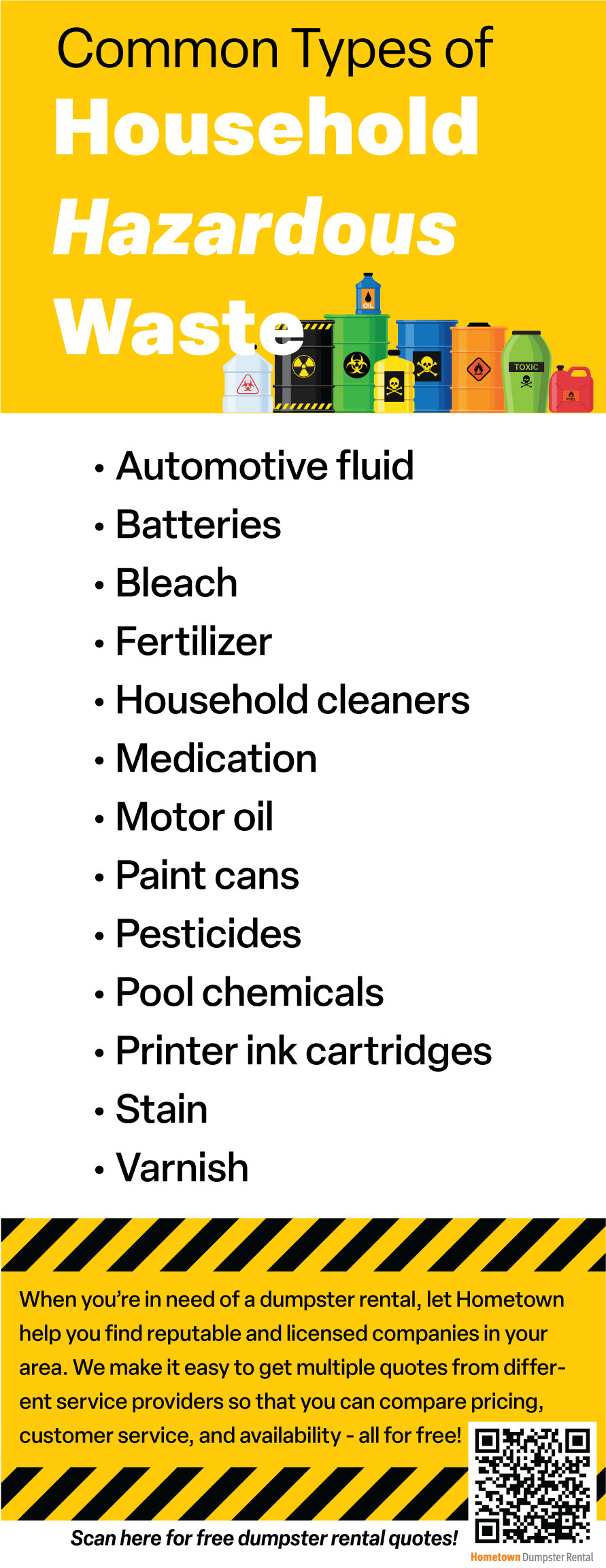 Common Types of
Household
Hazardous
Waste

OIL
TOXIC
FUEL

• Automotive fluid
• Batteries
• Bleach
• Fertilizer
• Household cleaners
• Medication
• Motor oil
• Paint cans
• Pesticides
• Pool chemicals
• Printer ink cartridges
• Stain
• Varnish

When you're in need of a dumpster rental, let Hometown help you find reputable and licensed companies in your area. We make it easy to get multiple quotes from different service providers so that you can compare pricing, customer service, and availability - all for free!

Scan here for free dumpster rental quotes!

Hometown Dumpster Rental