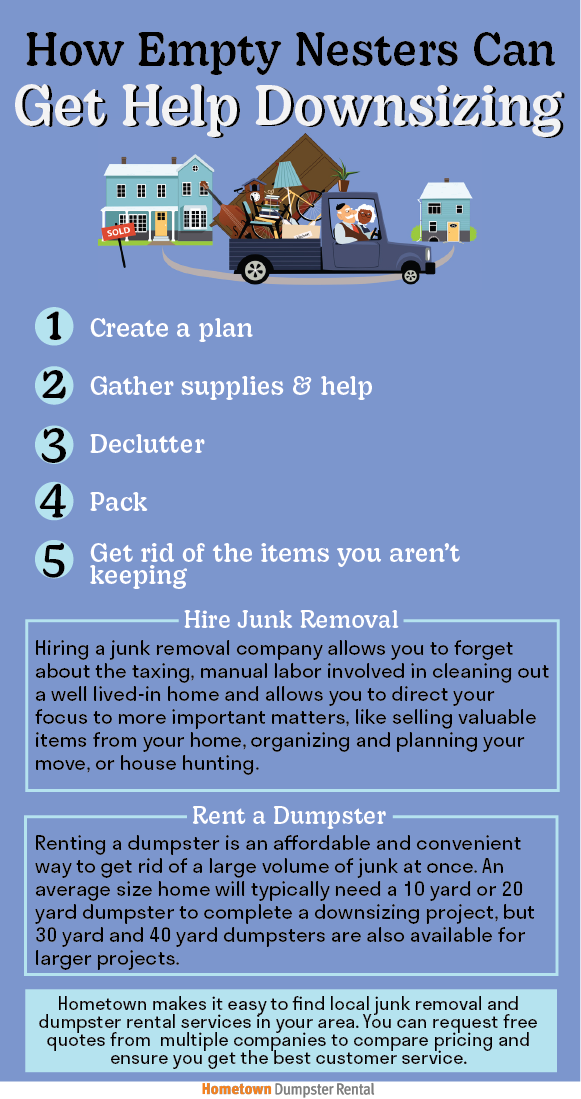 How Empty Nesters Can Get Help Downsizing

SOLD

1 Create a plan

2 Gather supplies & help

3 Declutter

4 Pack

5 Get rid of the items you aren't keeping

Hire Junk Removal

Hiring a junk removal company allows you to forget about the taxing, manual labor involved in cleaning out a well lived-in home and allows you to direct your focus to more important matters, like selling valuable items from your home, organizing and planning your move, or house hunting.

Rent a Dumpster

Renting a dumpster is an affordable and convenient way to get rid of a large volume of junk at once. An average size home will typically need a 10 yard or 20 yard dumpster to complete a downsizing project, but 30 yard and 40 yard dumpsters are also available for larger projects.

Hometown makes it easy to find local junk removal and dumpster rental services in your area. You can request free quotes from multiple companies to compare pricing and ensure you get the best customer service.

Hometown Dumpster Rental